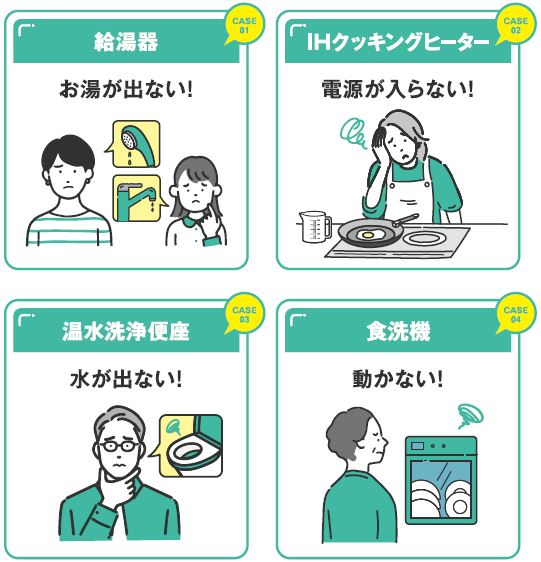 CASE 01

給湯器

お湯が出ない!

CASE 02

IHクッキングヒーター

電源が入らない!

CASE 03

温水洗浄便座

水が出ない!

CASE 04

食洗機

動かない!